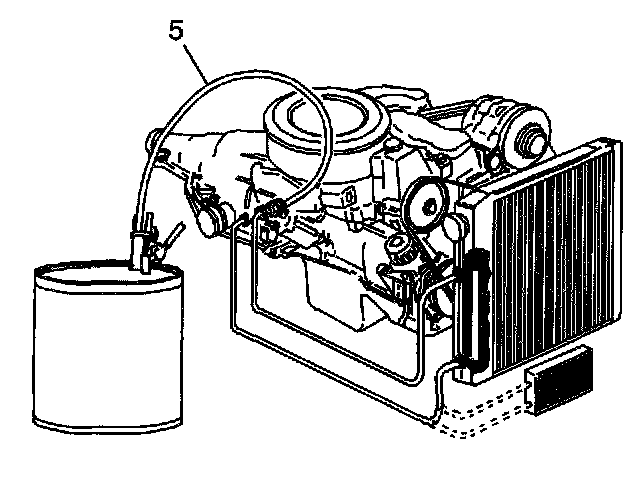 5