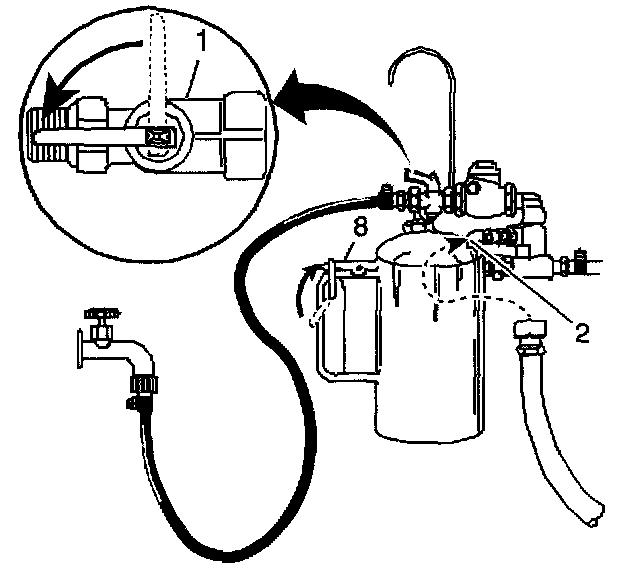 1
8
2