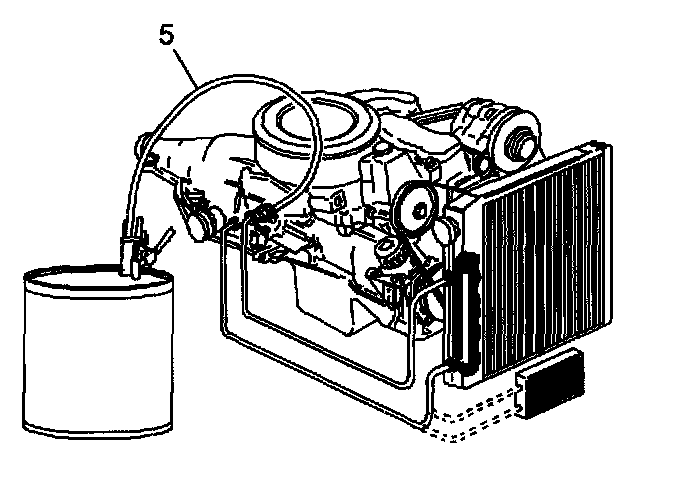 5