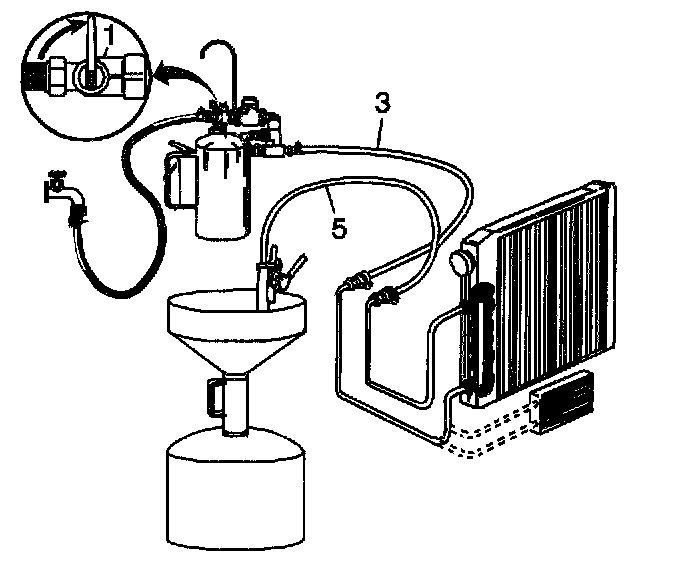 1
3
5