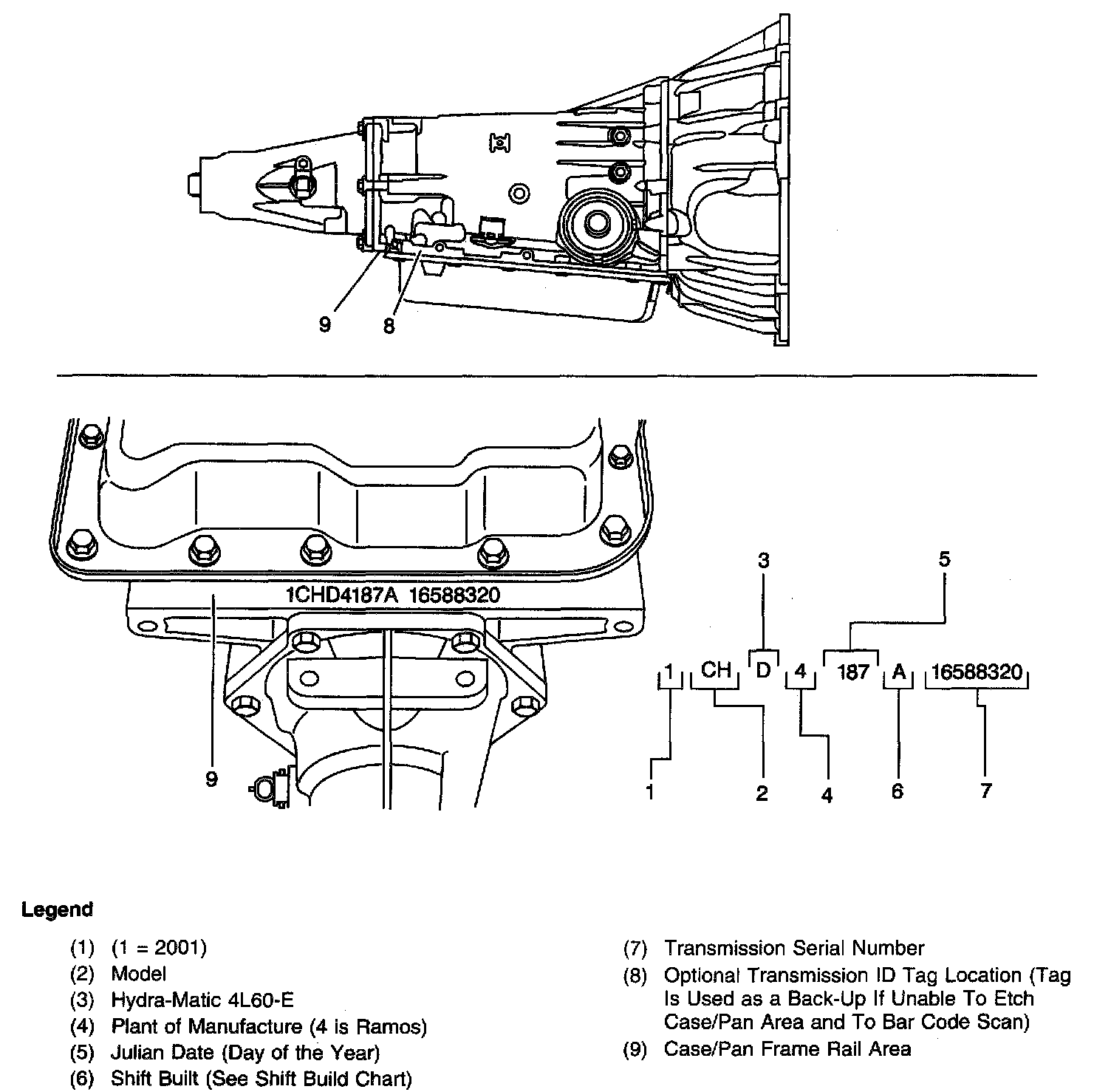 9 8

1CHD4187A 16588320

9

3 5

1 CH D 4 187 A 16588320

1 2 4 6 7

Legend

(1) (1 = 2001)
(2) Model
(3) Hydra-Matic 4L60-E
(4) Plant of Manufacture (4 is Ramos)
(5) Julian Date (Day of the Year)
(6) Shift Built (See Shift Build Chart)

(7) Transmission Serial Number
(8) Optional Transmission ID Tag Location (Tag Is Used as a Back-Up If Unable To Etch Case/Pan Area and To Bar Code Scan)
(9) Case/Pan Frame Rail Area