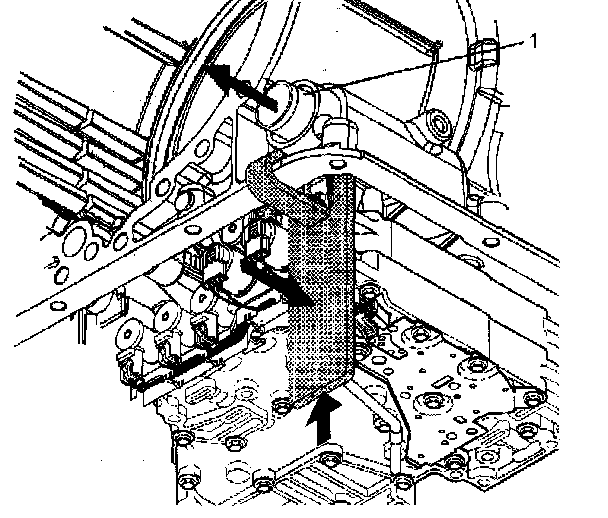 1