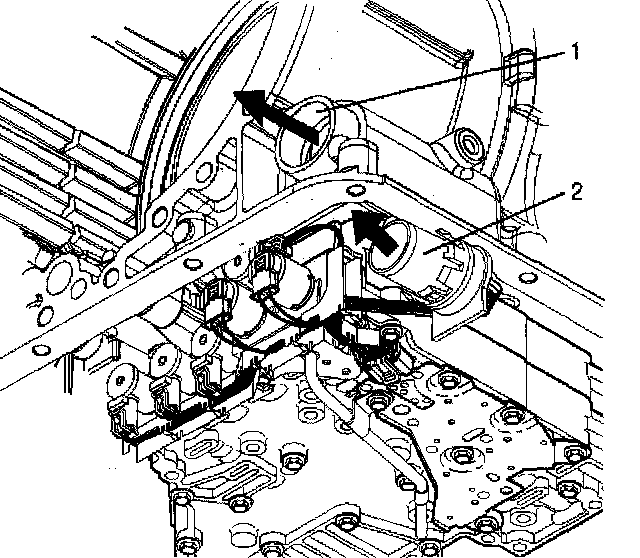 1

2