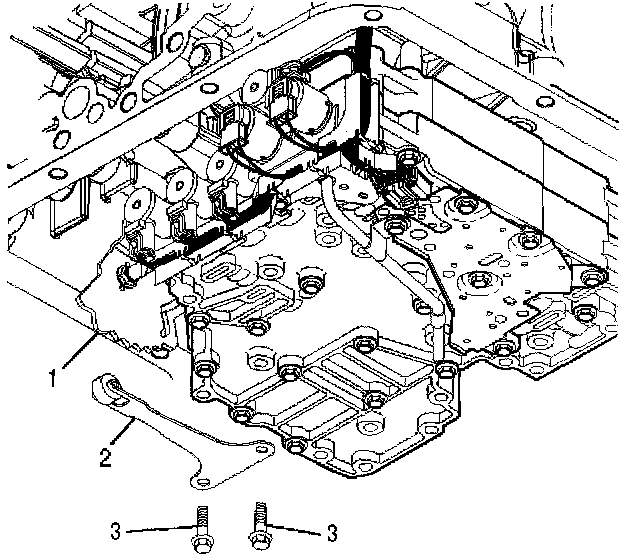 1
2
3
3