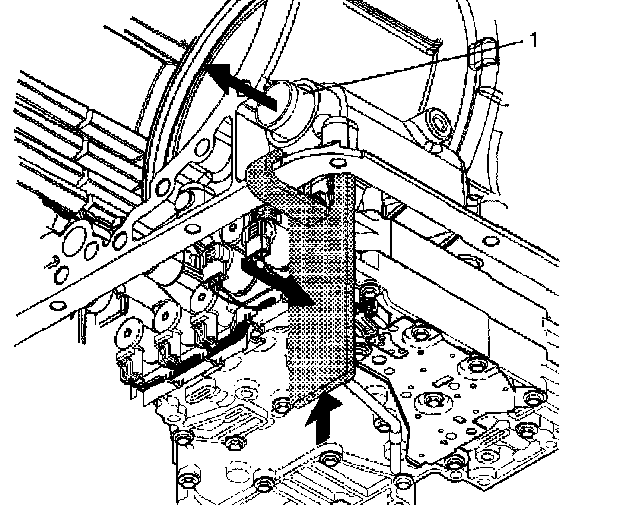 1