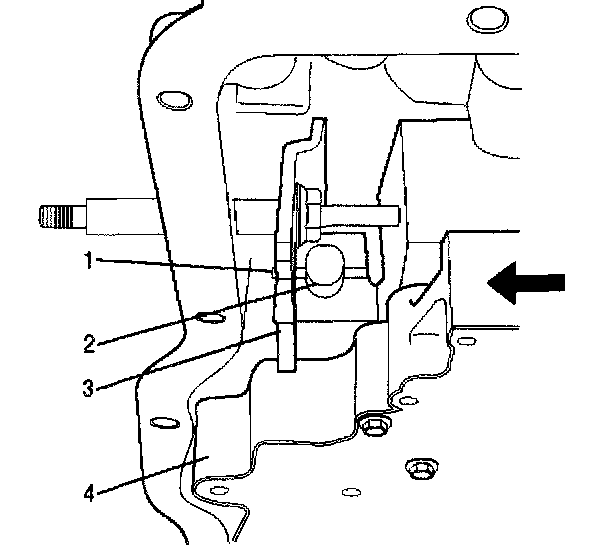 1
2
3
4