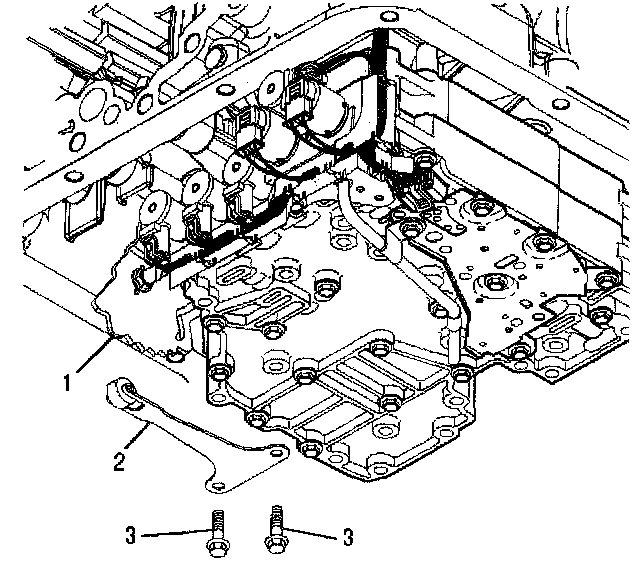 1
2
3
3