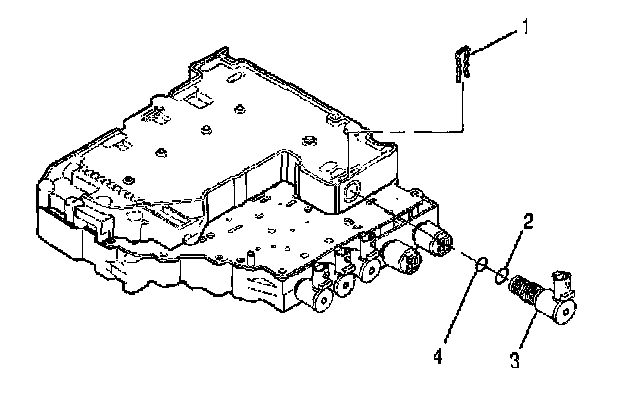 1
2
4
3