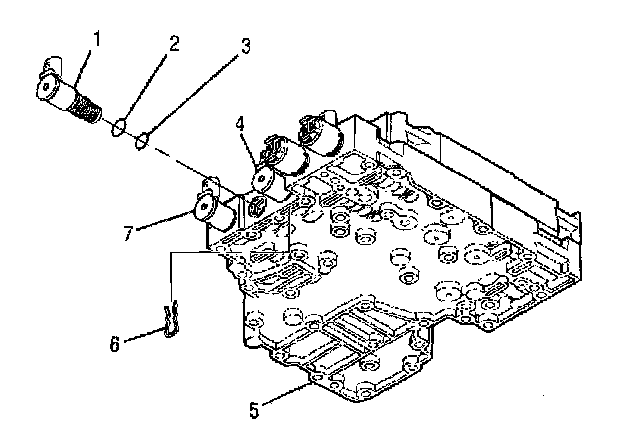 1
2
3
4
7
6
5