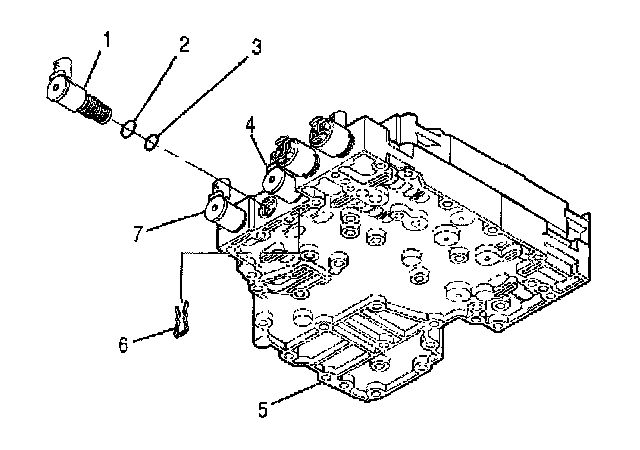 1
2
3
4
7
6
5