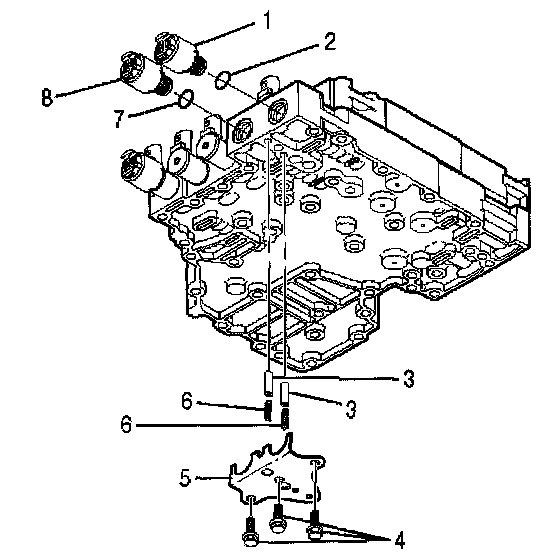 1
2
8
7
3
6
3
6
5
4