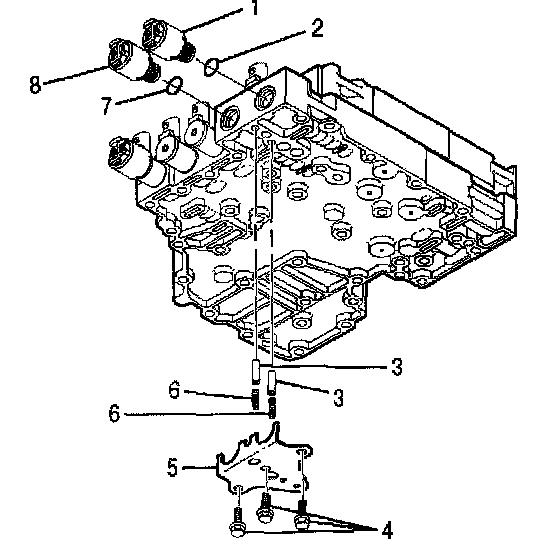 1
2
8
7
3
6
3
6
5
4