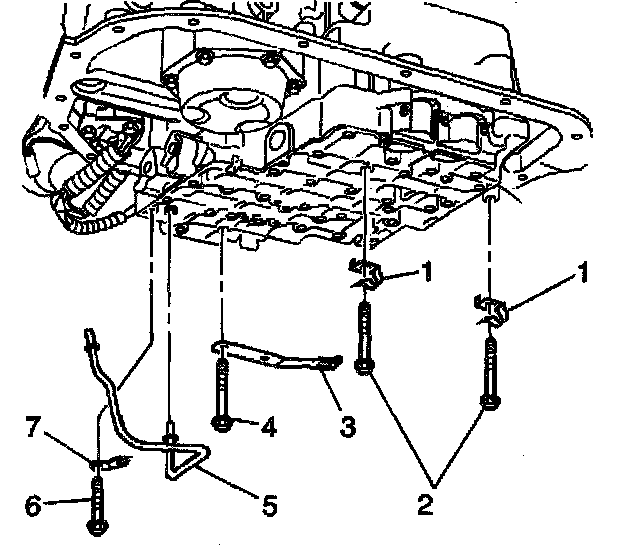 1
1
4
3
7
6
5
2