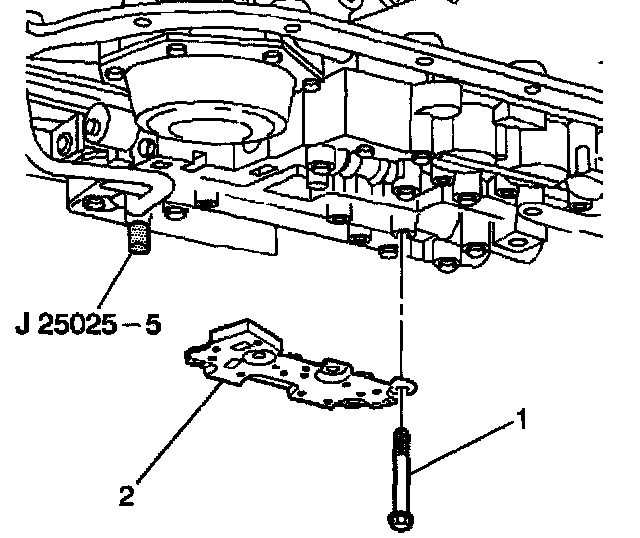 J 25025 – 5

1

2