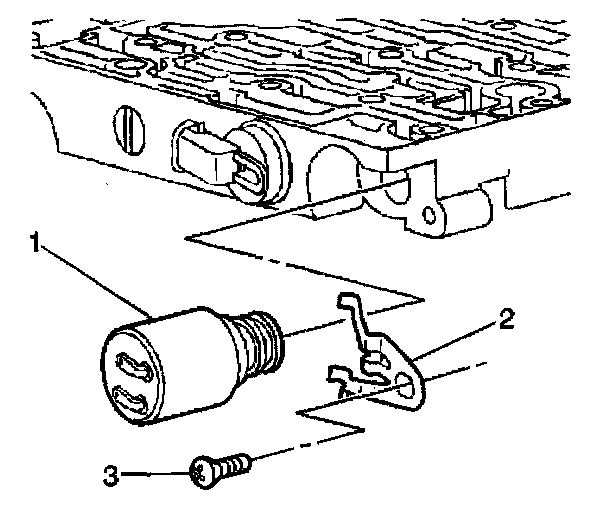 1
2
3