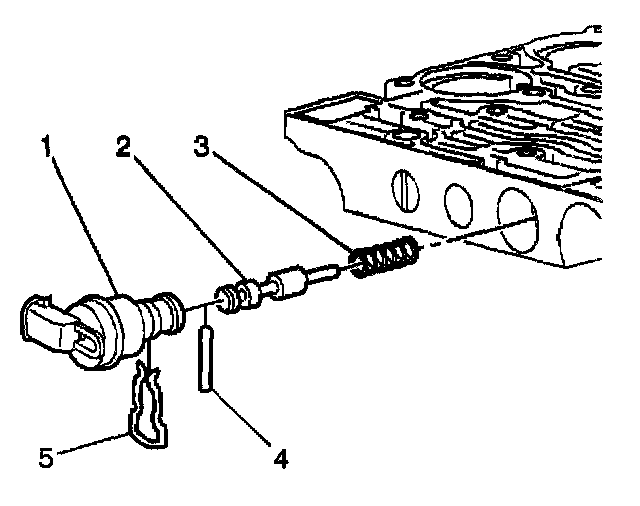 1
2
3
5
4