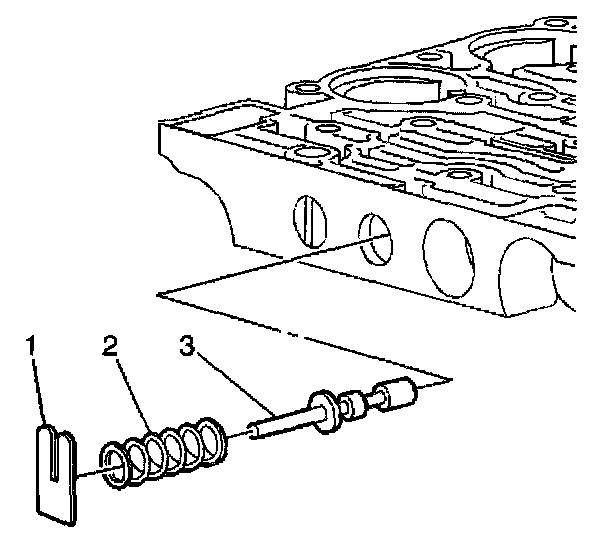 1
2
3