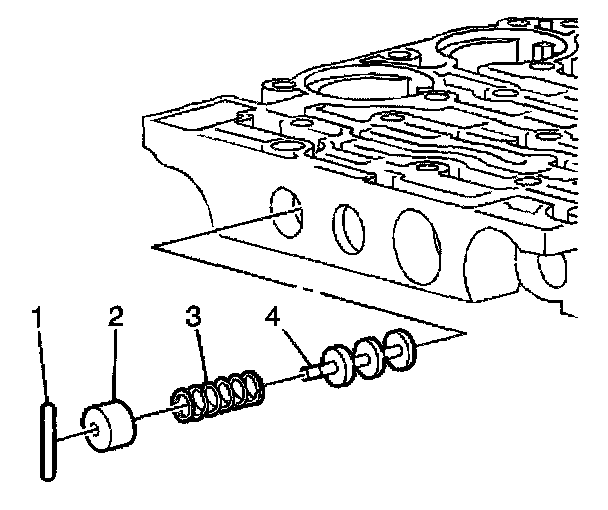 1
2
3
4