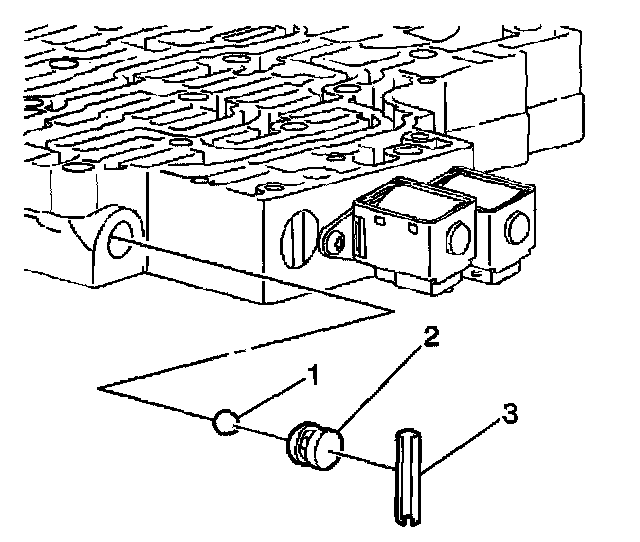 2
1
3