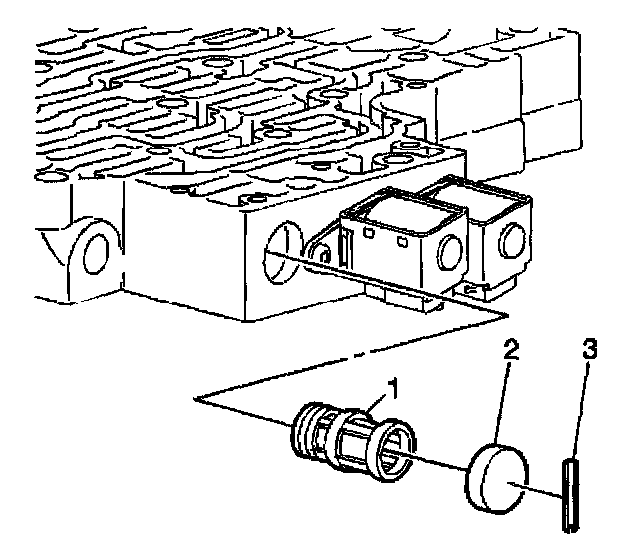 1
2
3