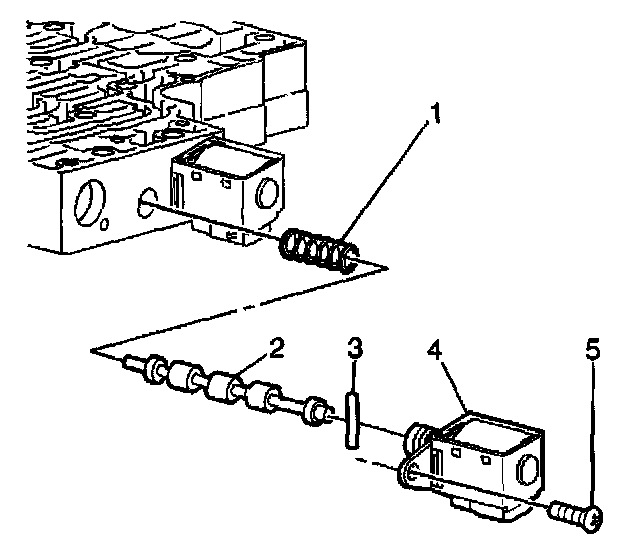 1
2
3
4
5