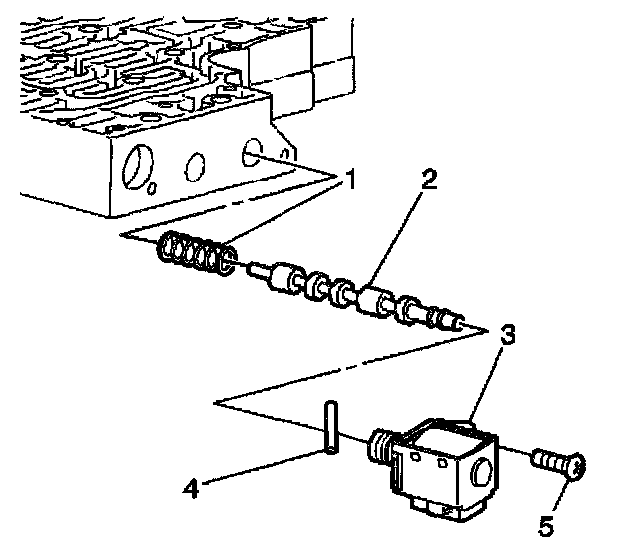 1
2
3
4
5