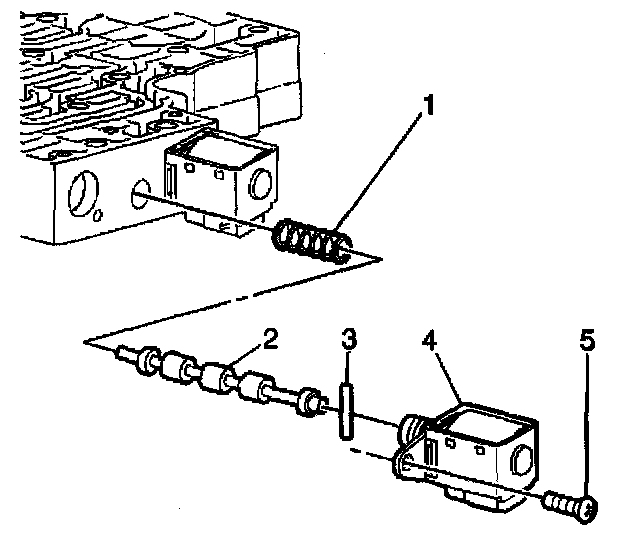 1
2
3
4
5