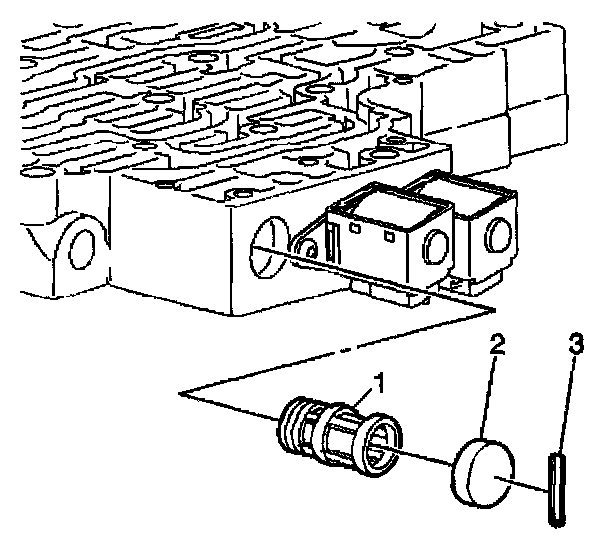 1
2
3