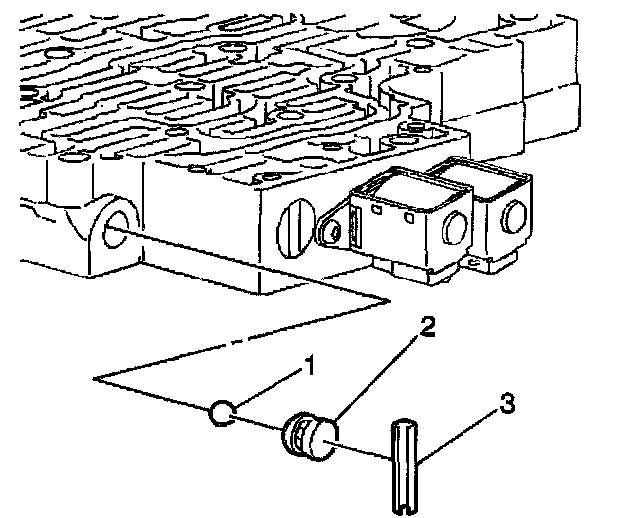 1
2
3