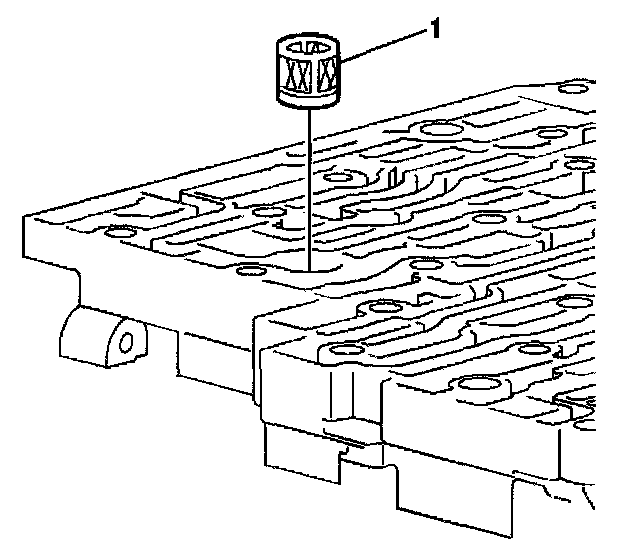 1