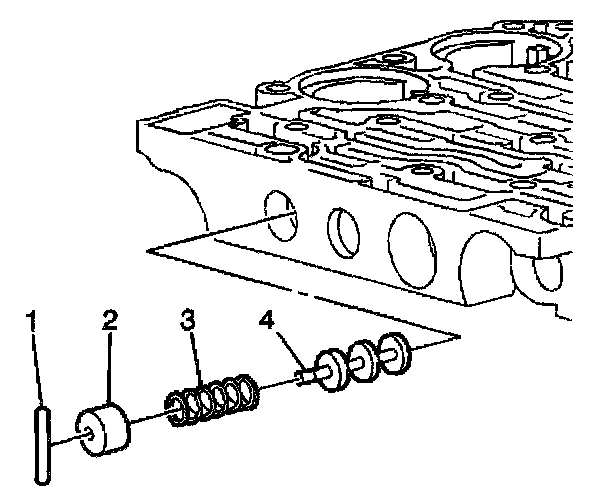 1
2
3
4