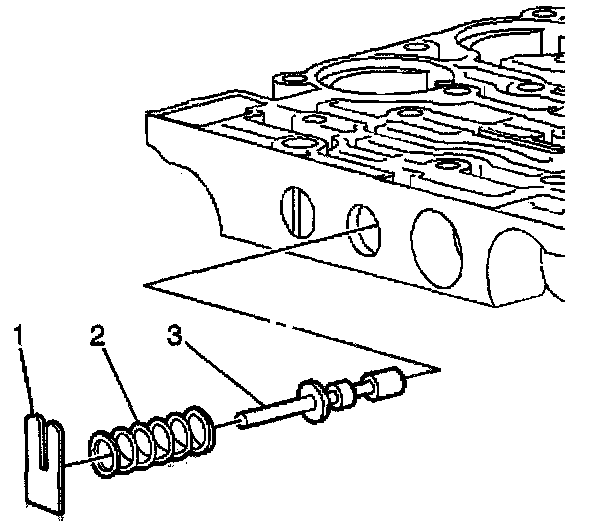 1
2
3