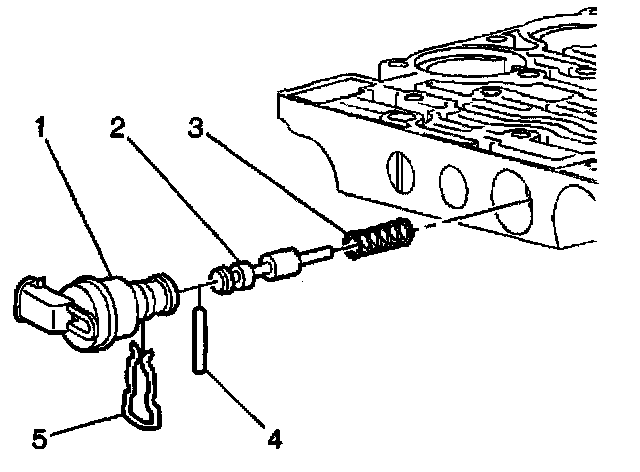 1
2
3
5
4