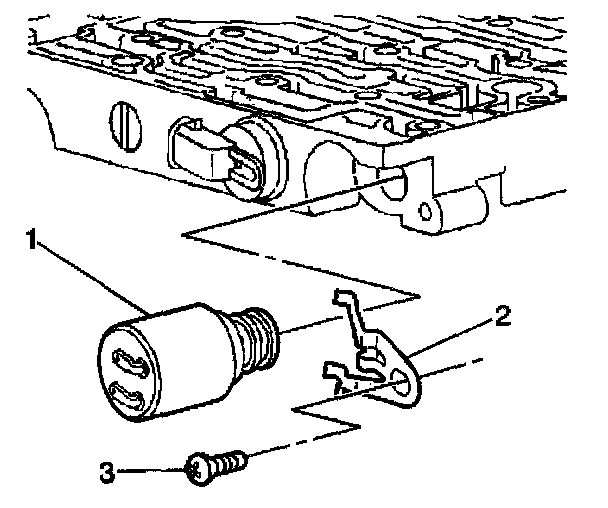 1
2
3