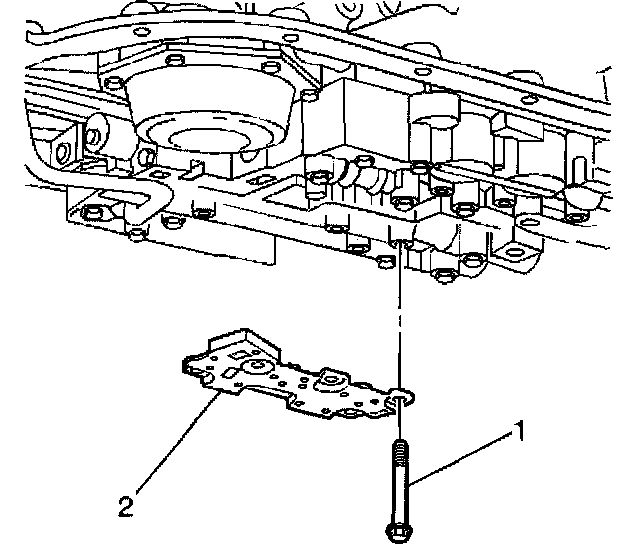 1
2