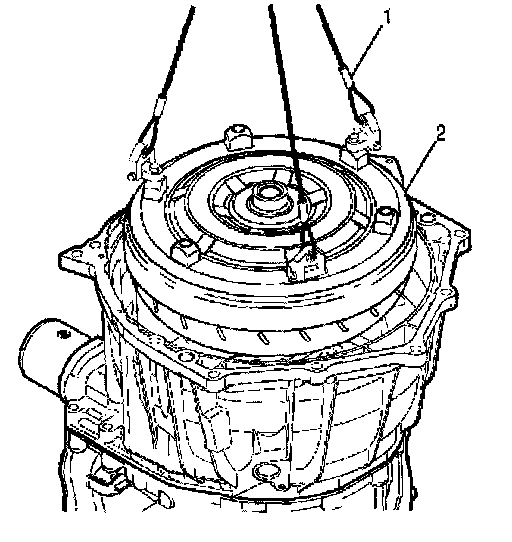 1
2