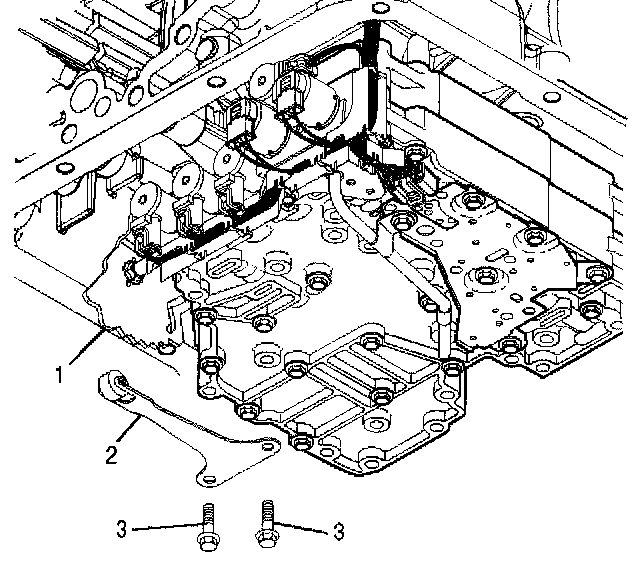 1
2
3
3