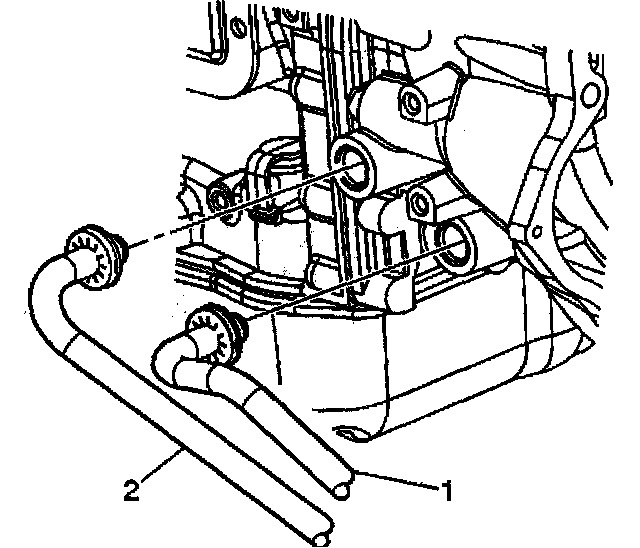 2
1