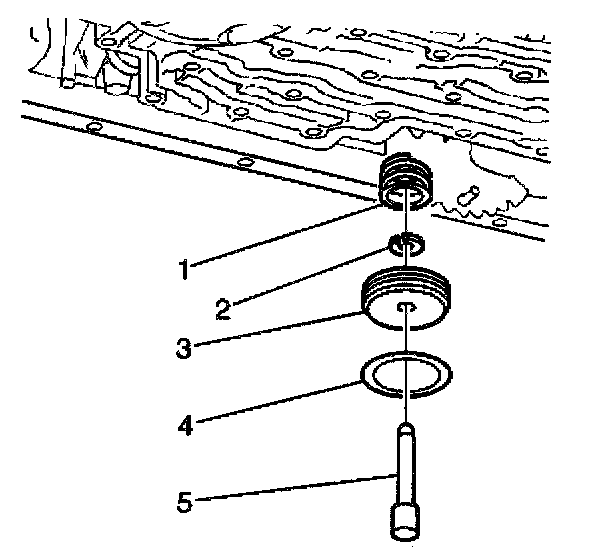 1
2
3
4
5