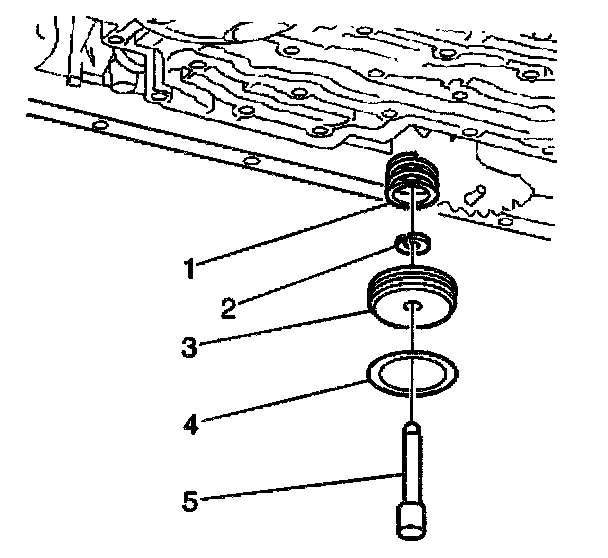 1
2
3
4
5