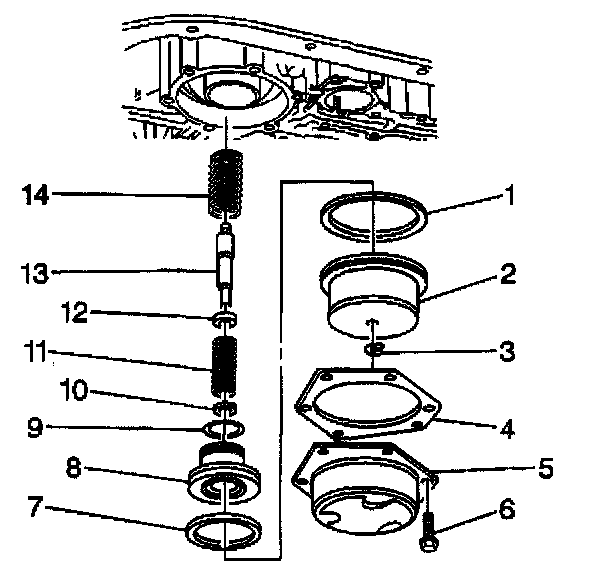 14
13
12
11
10
9
8
7
1
2
3
4
5
6