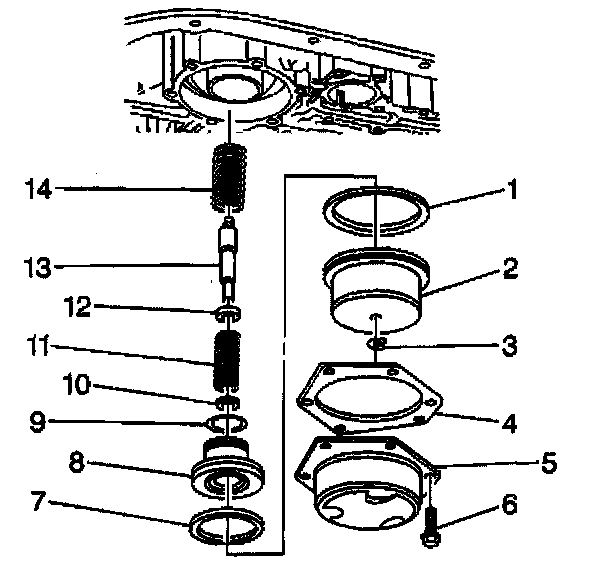 14
13
12
11
10
9
8
7
1
2
3
4
5
6