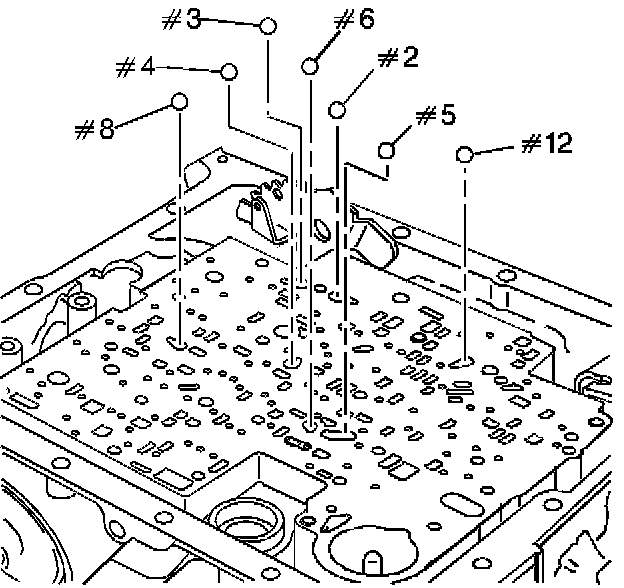 #3
#6
#4
#2
#8
#5
#12