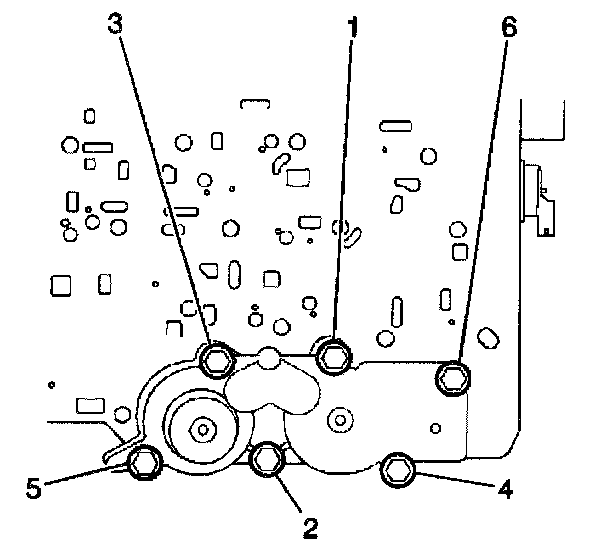 3
1
6
5
2
4