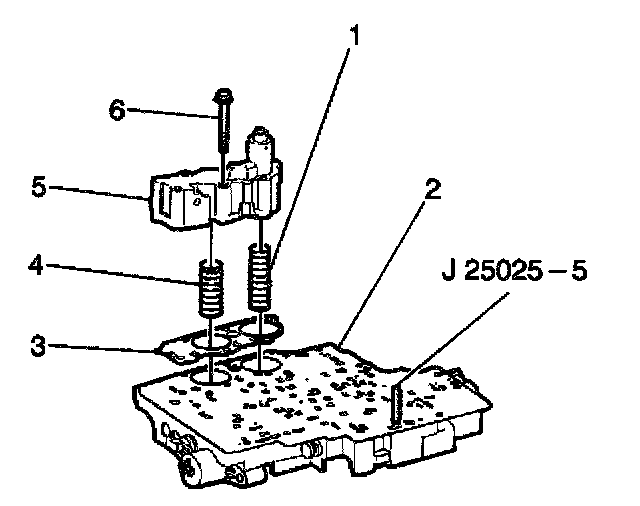 1
6
5
2
4
J 25025 – 5
3