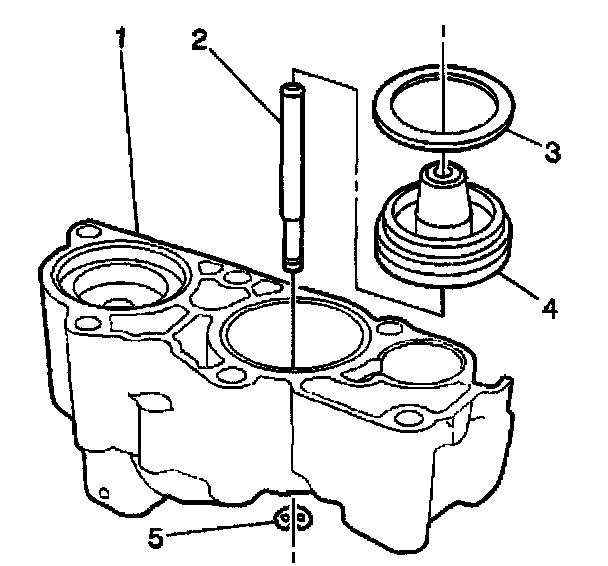 1
2
3
4
5