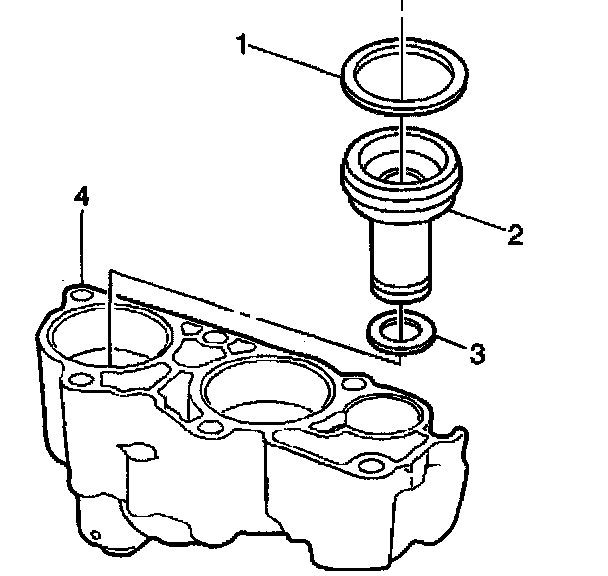 1
4
2
3