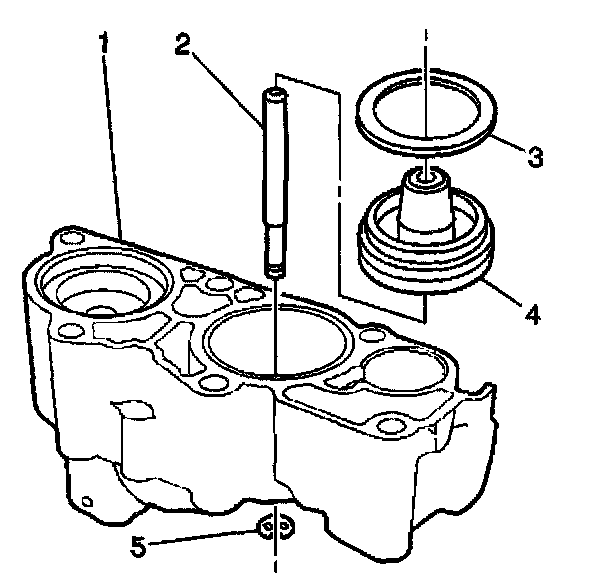 1
2
3
4
5