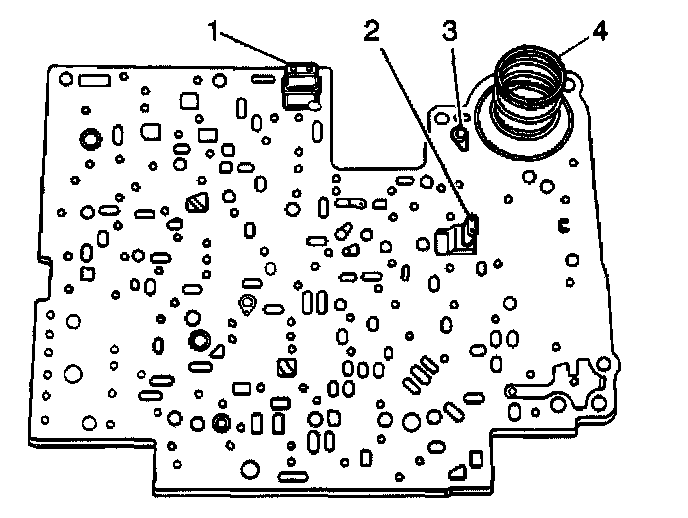 1
2
3
4