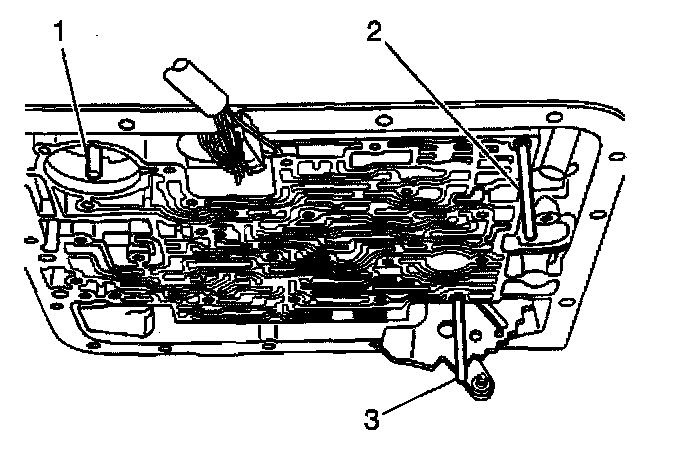 1
2
3